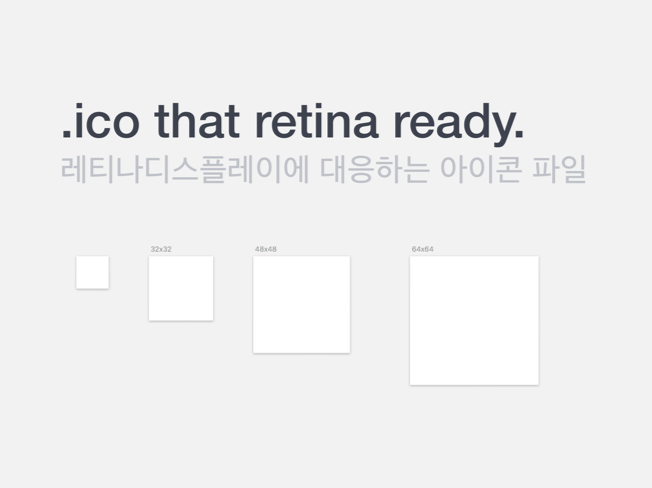 .ico that retina ready.
레티나디스플레이에 대응하는 아이콘 파일

32x32

48x48

64x64