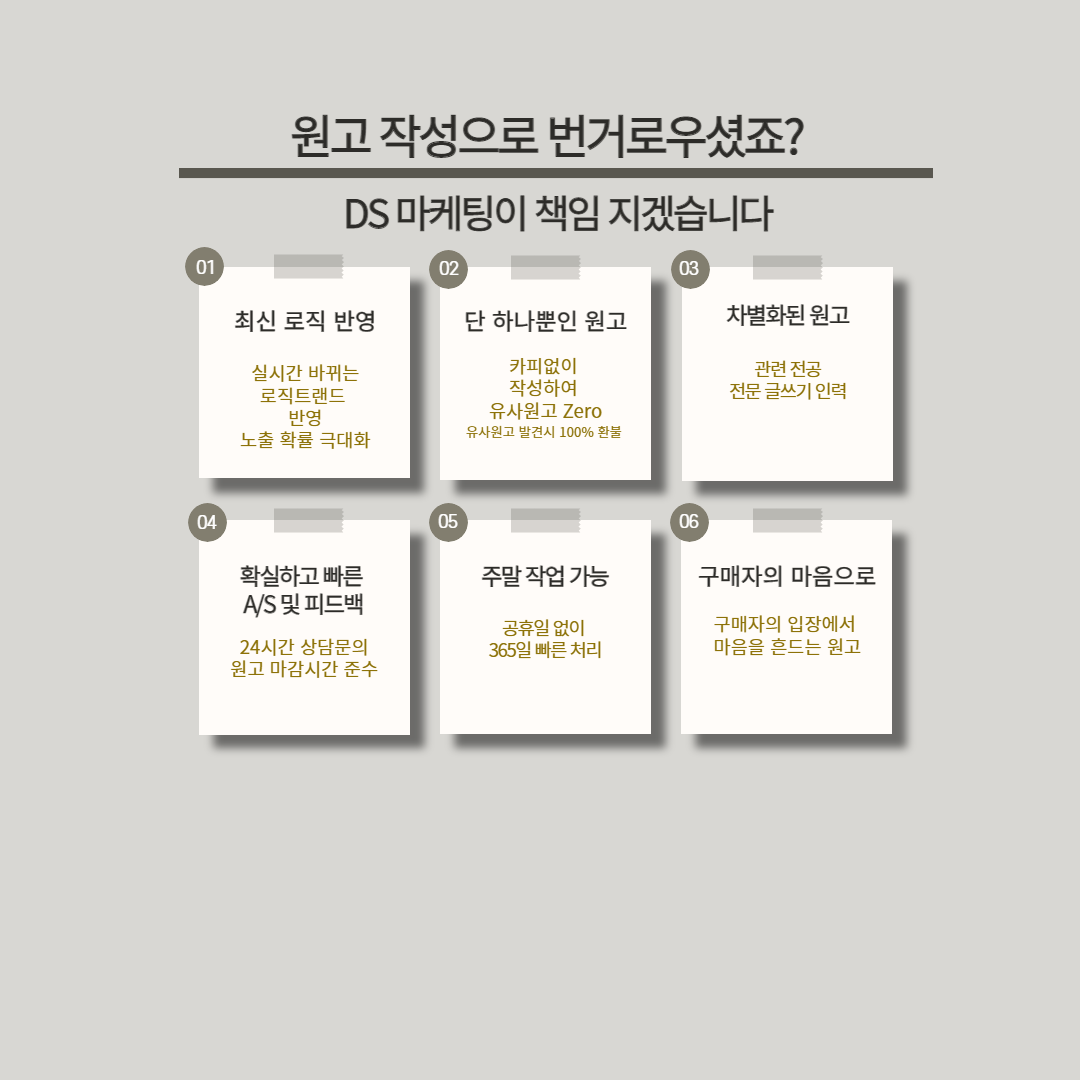 원고 작성으로 번거로우셨죠?

DS 마케팅이 책임 지겠습니다

01

최신 로직 반영

실시간 바뀌는
로직트랜드
반영
노출 확률 극대화

02

단 하나뿐인 원고

카피없이
작성하여
유사원고 Zero
유사원고 발견시 100% 환불

03

차별화된 원고

관련 전공
전문 글쓰기 인력

04

확실하고 빠른
A/S 및 피드백

24시간 상담문의
원고 마감시간 준수

05

주말 작업 가능

공휴일 없이
365일 빠른 처리

06

구매자의 마음으로

구매자의 입장에서
마음을 흔드는 원고