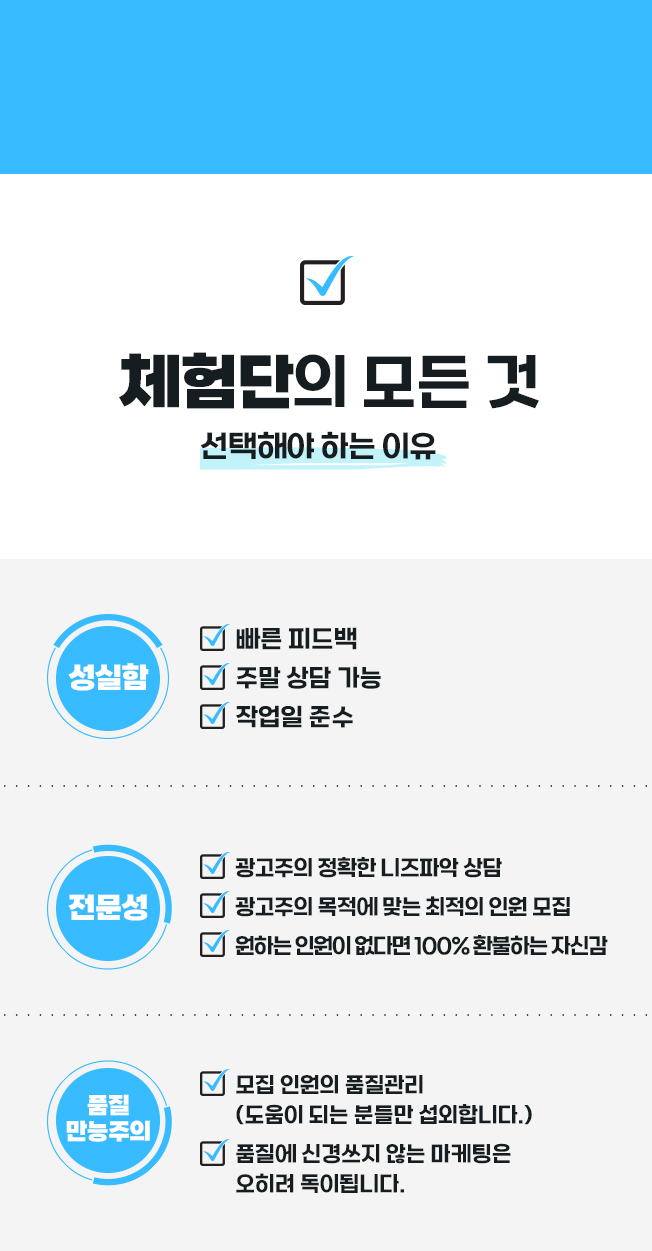 ☑

체험단의 모든 것

선택해야 하는 이유

성실함

☑ 빠른 피드백
☑ 주말 상담 가능
☑ 작업일 준수

전문성

☑ 광고주의 정확한 니즈파악 상담
☑ 광고주의 목적에 맞는 최적의 인원 모집
☑ 원하는 인원이 없다면 100% 환불하는 자신감

품질
만능주의

☑ 모집 인원의 품질관리
(도움이 되는 분들만 섭외합니다.)
☑ 품질에 신경쓰지 않는 마케팅은
오히려 독이됩니다.